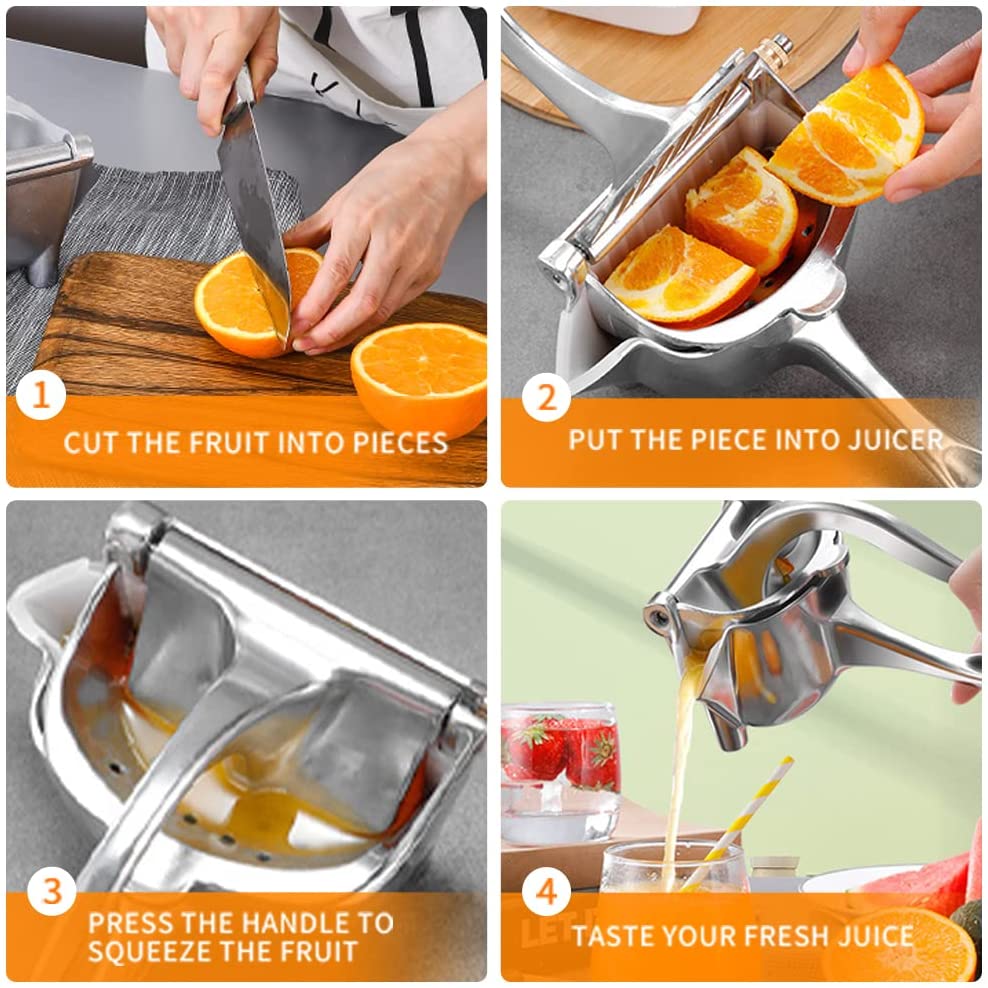 1
CUT THE FRUIT INTO PIECES

2
PUT THE PIECE INTO JUICER

3
PRESS THE HANDLE TO SQUEEZE THE FRUIT

4
TASTE YOUR FRESH JUICE